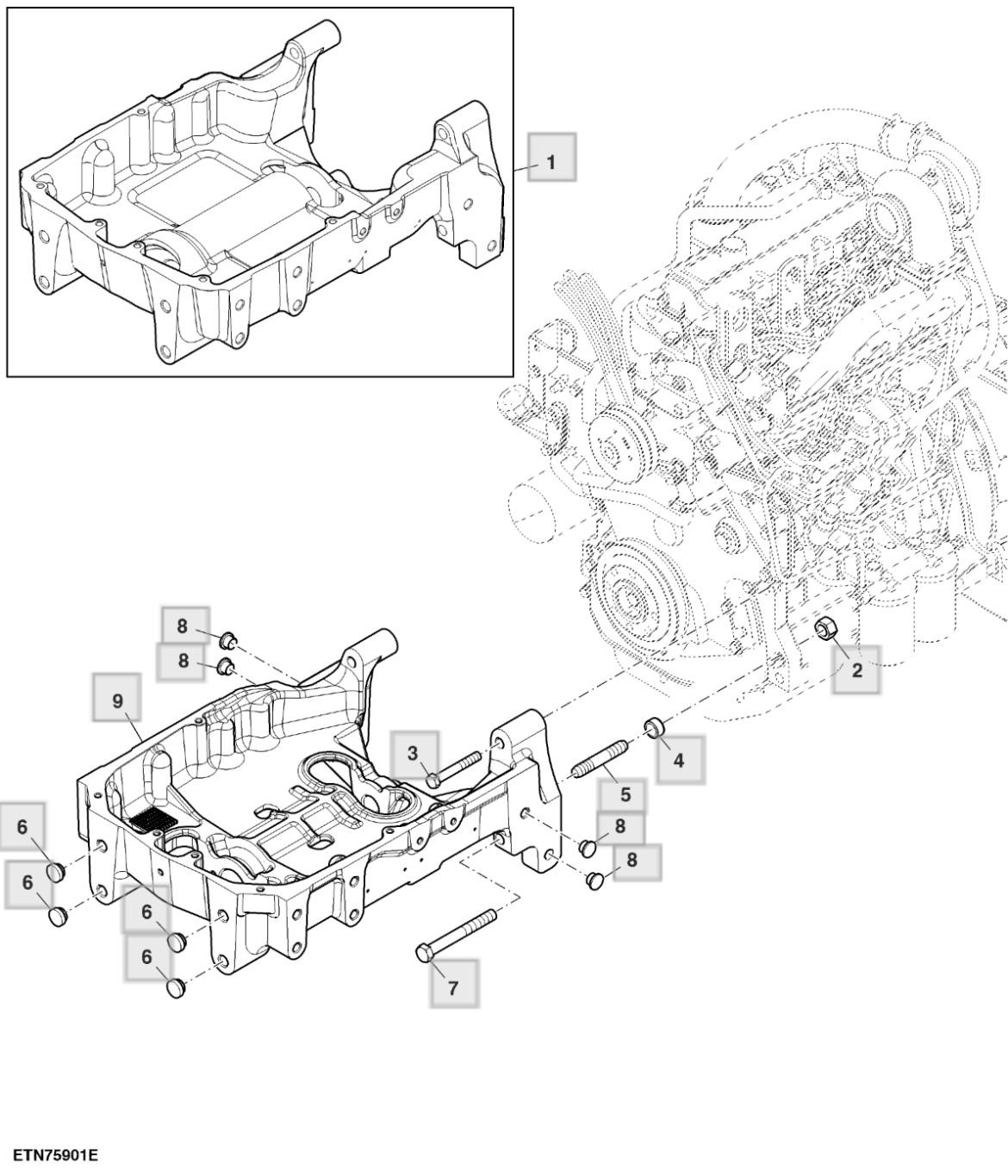 1

8
8
9
2
3
4
5
6
8
6
8
6
6
7

ETN75901E